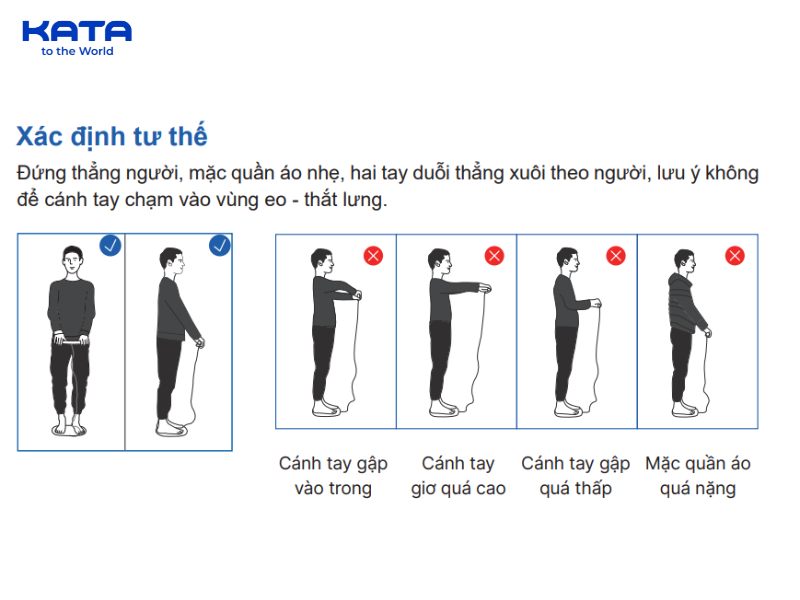 KATA
to the World

Xác định tư thế

Đứng thẳng người, mặc quần áo nhẹ, hai tay duỗi thẳng xuôi theo người, lưu ý không để cánh tay chạm vào vùng eo - thắt lưng.

Cánh tay gập vào trong

Cánh tay giơ quá cao

Cánh tay gập quá thấp

Mặc quần áo quá nặng